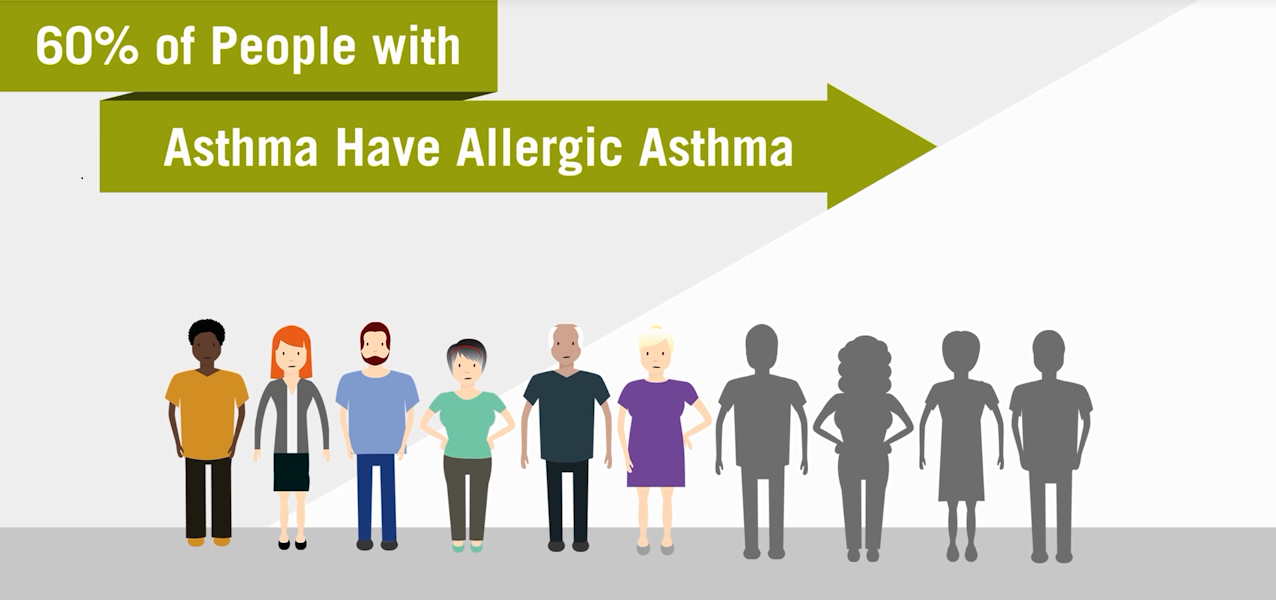 60% of People with

Asthma Have Allergic Asthma