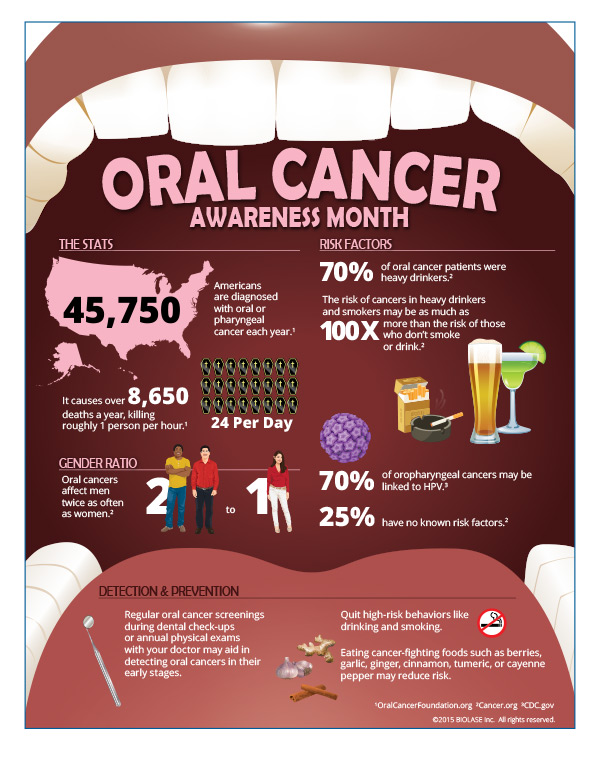 ORAL CANCER
AWARENESS MONTH

THE STATS

45,750

Americans are diagnosed with oral or pharyngeal cancer each year.¹

It causes over 8,650 deaths a year, killing roughly 1 person per hour.¹

24 Per Day

GENDER RATIO

Oral cancers affect men twice as often as women.²

2 to 1

RISK FACTORS

70% of oral cancer patients were heavy drinkers.²

The risk of cancers in heavy drinkers and smokers may be as much as 100X more than the risk of those who don't smoke or drink.²

70% of oropharyngeal cancers may be linked to HPV.³

25% have no known risk factors.²

DETECTION & PREVENTION

Regular oral cancer screenings during dental check-ups or annual physical exams with your doctor may aid in detecting oral cancers in their early stages.

Quit high-risk behaviors like drinking and smoking.

Eating cancer-fighting foods such as berries, garlic, ginger, cinnamon, tumeric, or cayenne pepper may reduce risk.

¹OralCancerFoundation.org ²Cancer.org ³CDC.gov

©2015 BIOLASE Inc. All rights reserved.