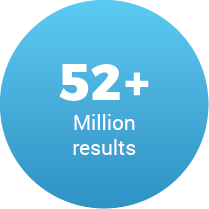 52+
Million results